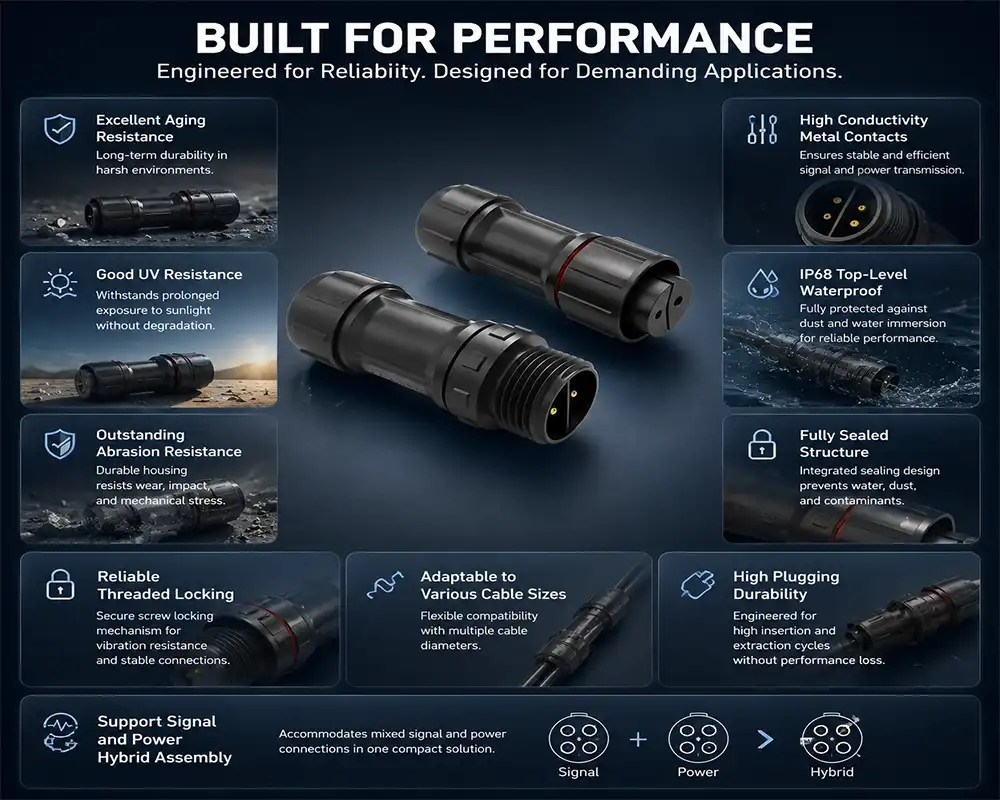 BUILT FOR PERFORMANCE

Engineered for Reliabiity. Designed for Demanding Applications.

Excellent Aging Resistance

Long-term durability in harsh environments.

Good UV Resistance

Withstands prolonged exposure to sunlight without degradation.

Outstanding Abrasion Resistance

Durable housing resists wear, impact, and mechanical stress.

High Conductivity Metal Contacts

Ensures stable and efficient signal and power transmission.

IP68 Top-Level Waterproof

Fully protected against dust and water immersion for reliable performance.

Fully Sealed Structure

Integrated sealing design prevents water, dust, and contaminants.

Reliable Threaded Locking

Secure screw locking mechanism for vibration resistance and stable connections.

Adaptable to Various Cable Sizes

Flexible compatibility with multiple cable diameters.

High Plugging Durability

Engineered for high insertion and extraction cycles without performance loss.

Support Signal and Power Hybrid Assembly

Accommodates mixed signal and power connections in one compact solution.

Signal + Power > Hybrid